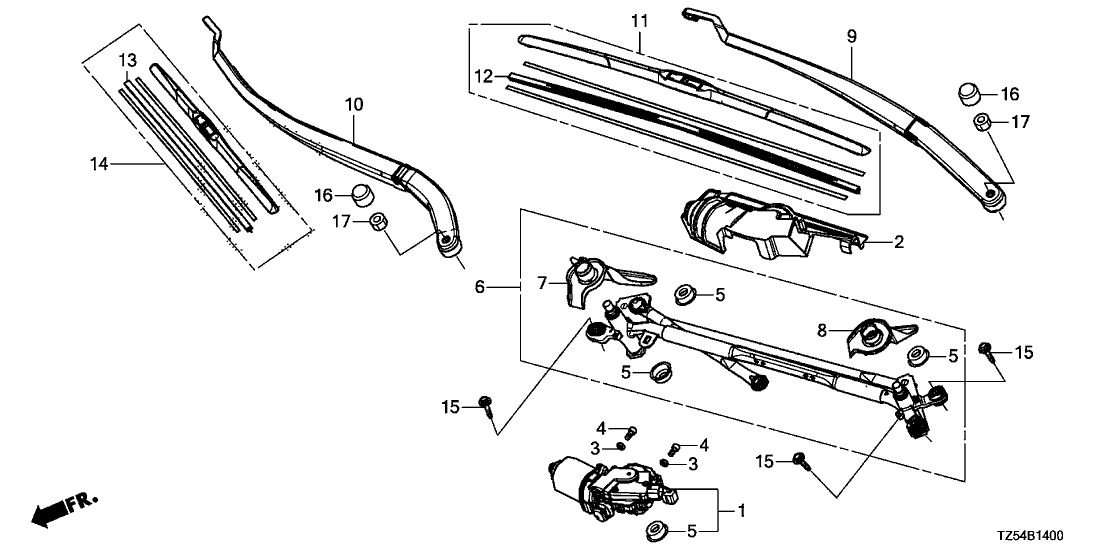 13
14
10
16
17
11
12
9
16
17
2
6
7
5
8
5
15
5
15
4
3
4
3
15
1
5
FR.
TZ54B1400