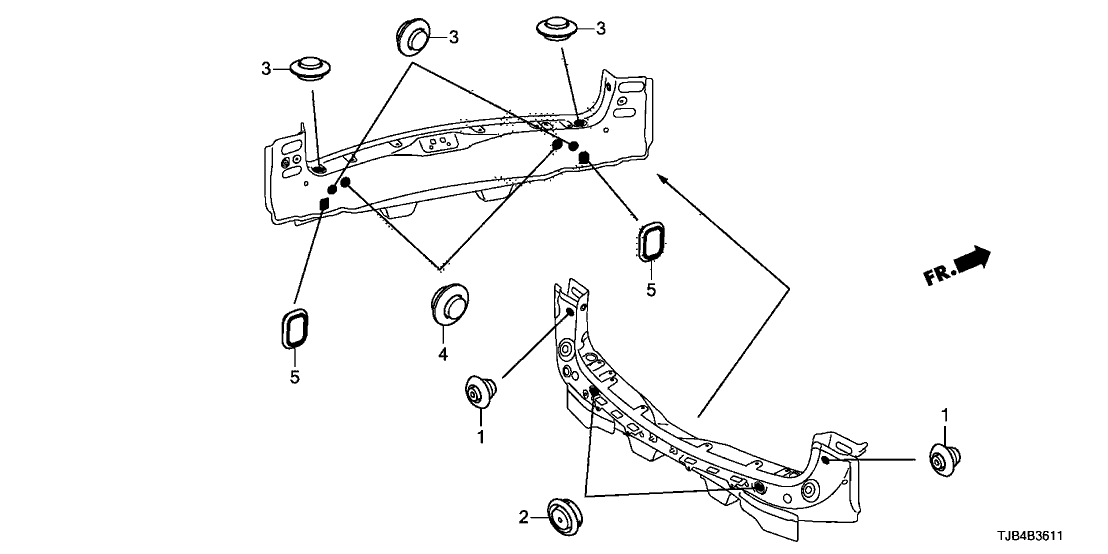 3
3
3
FR.
5
5
4
1
1
2
TJB4B3611