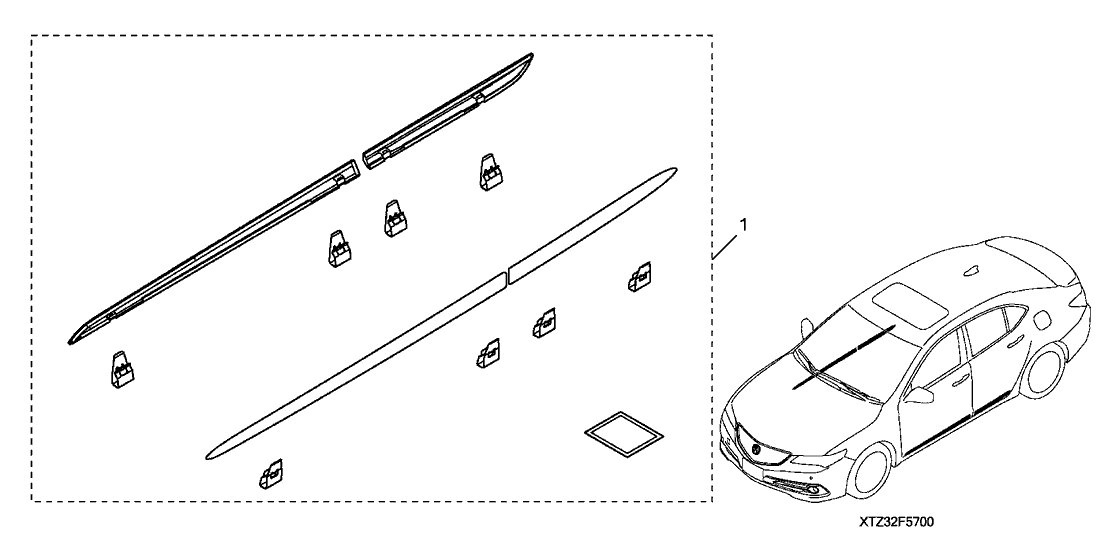 1

XTZ32F5700