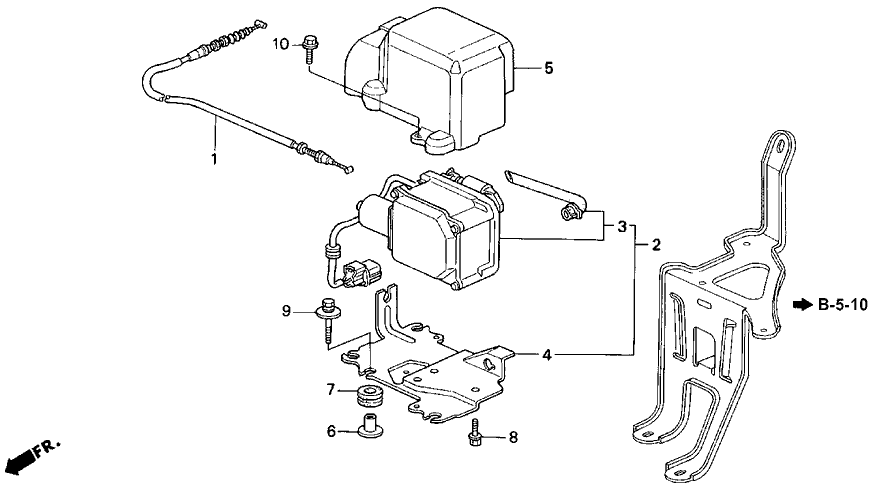 10
5
1
3
2
9
B-5-10
4
7
6
8
FR.