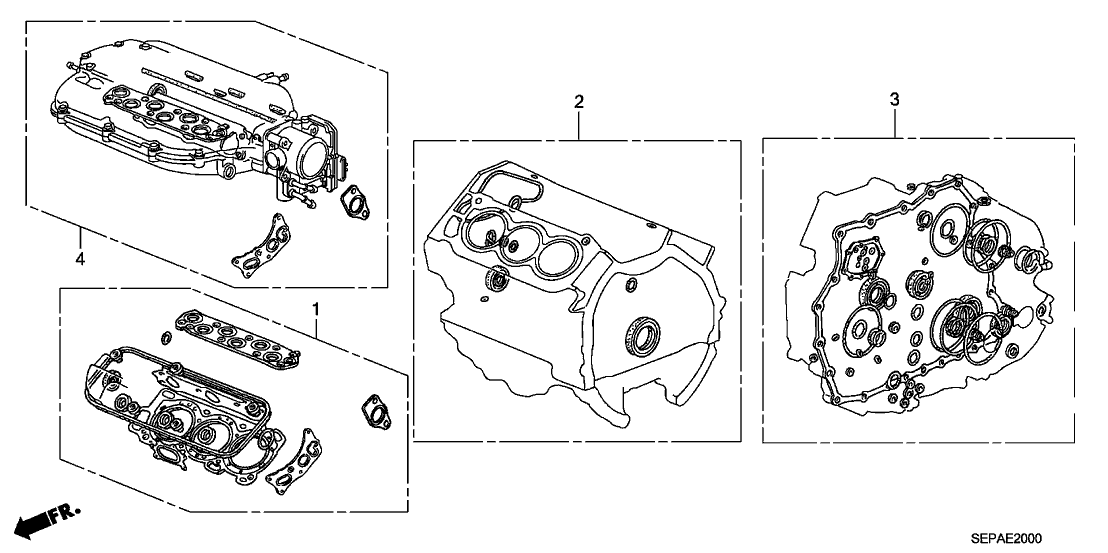 4

1

2

3

FR.

SEPAE2000