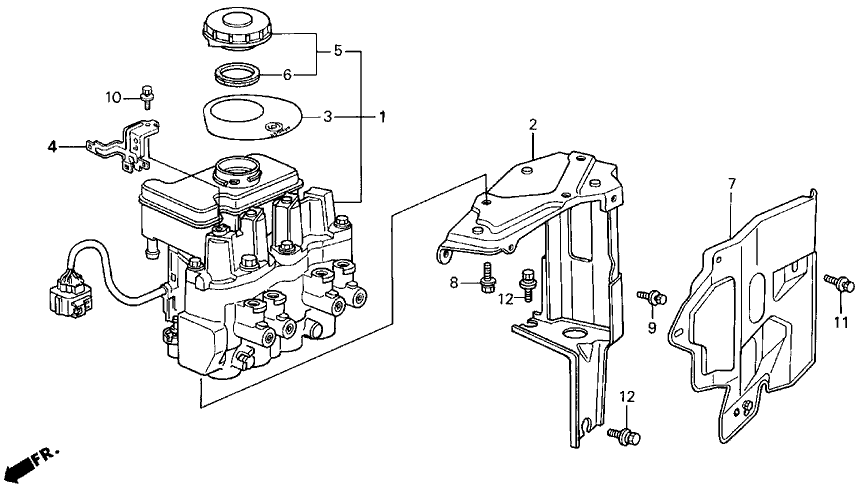 5
6
10
3
1
4
2
7
8
12
9
11
12
FR.