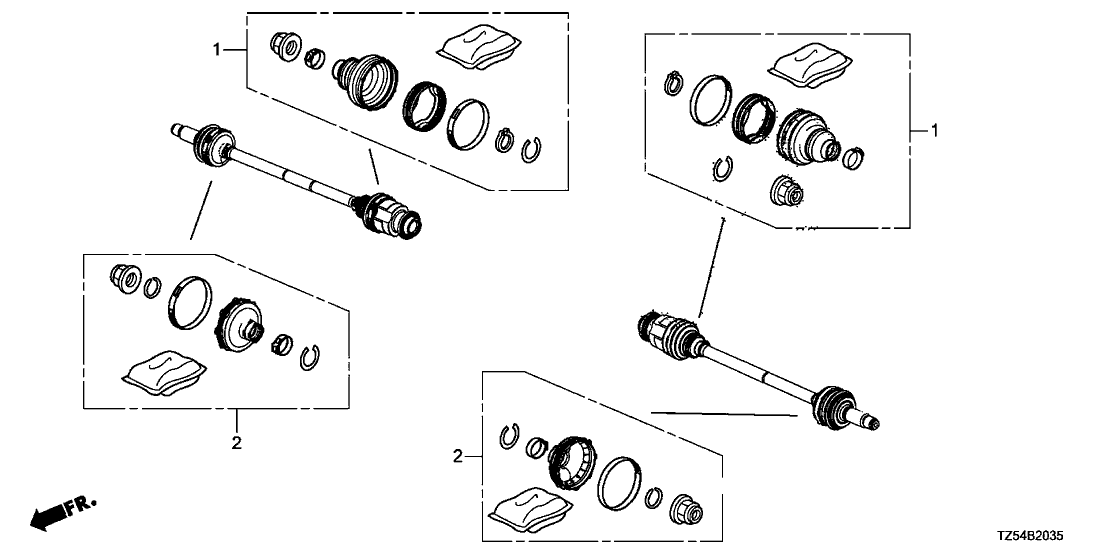 1
1
2
2
FR.
TZ54B2035