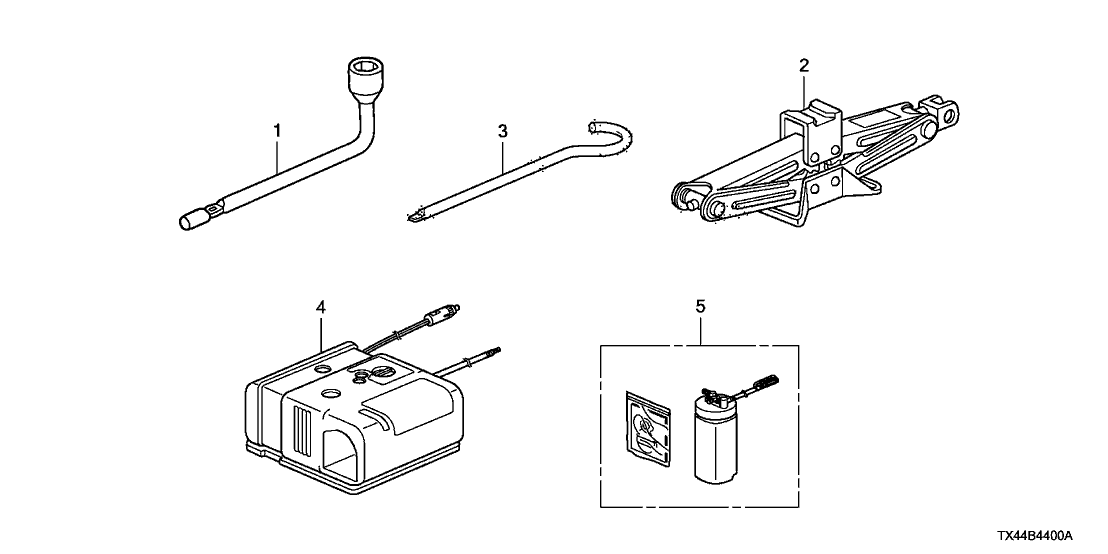 1

3

2

4

5

TX44B4400A