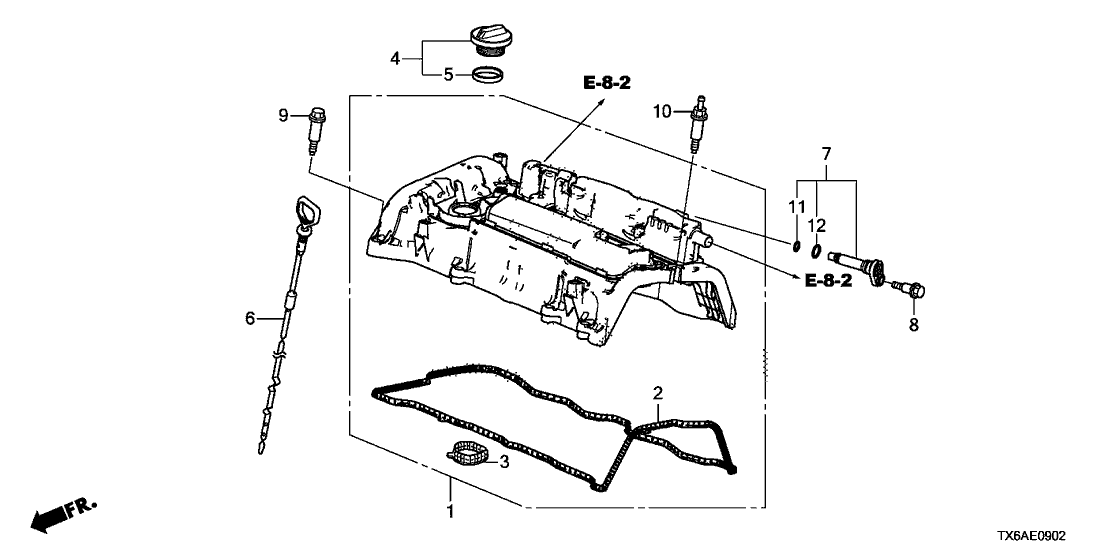 4
5
E-8-2
9
10
7
11
12
E-8-2
8
6
2
3
1
FR.
TX6AE0902