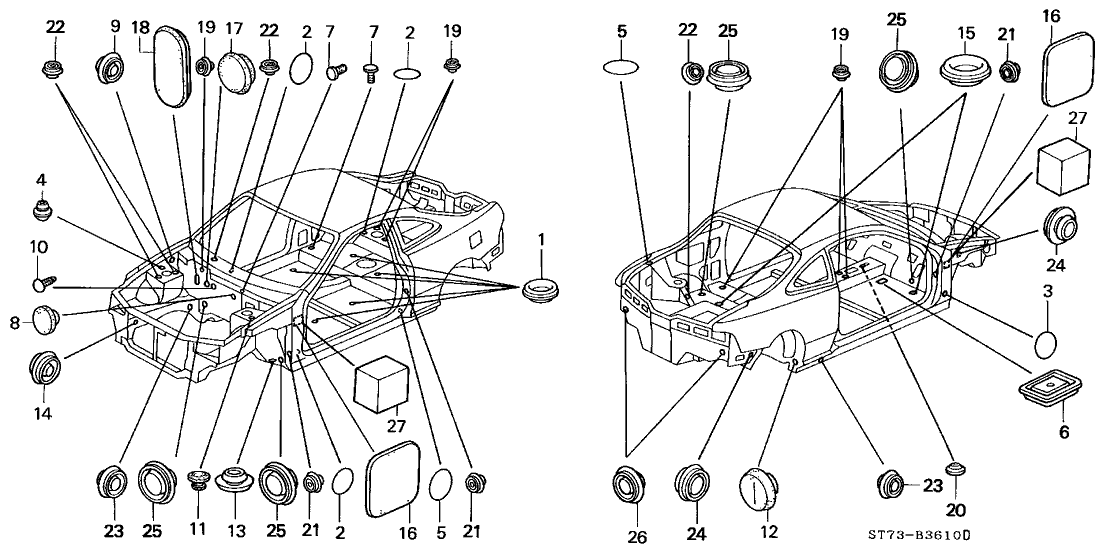 22 9 18 19 17 22 2 7 7 2 19

4

10

8

14

1

27

23 25 11 13 25 21 2 16 5 21

5 22 25 19 25 15 21 16

27

24

3

6

26 24 12 23 20

ST73-B3610D