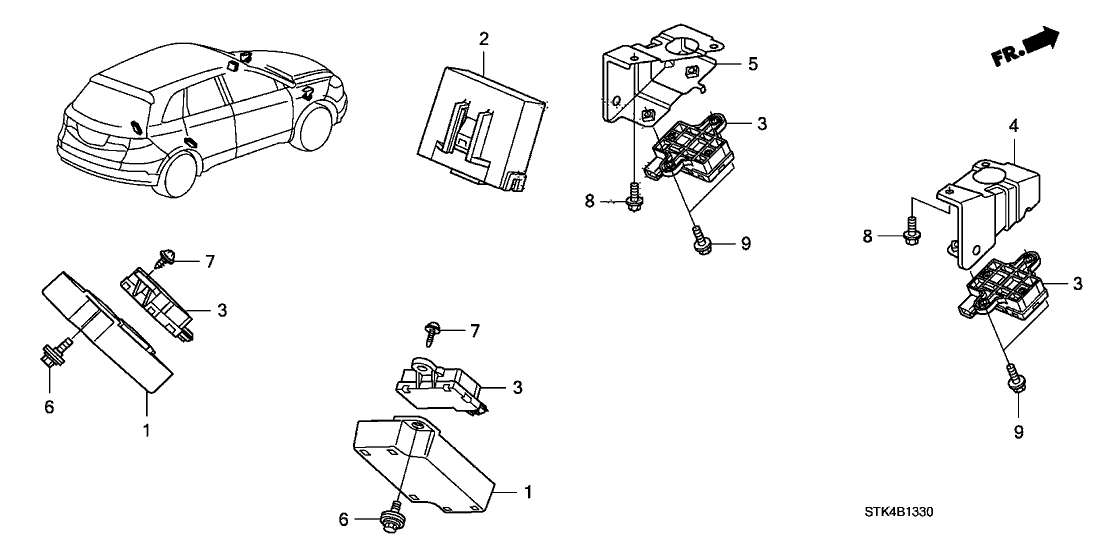 2

5

3

8

9

FR.

4

8

3

9

7

3

6

1

7

3

1

6

STK4B1330