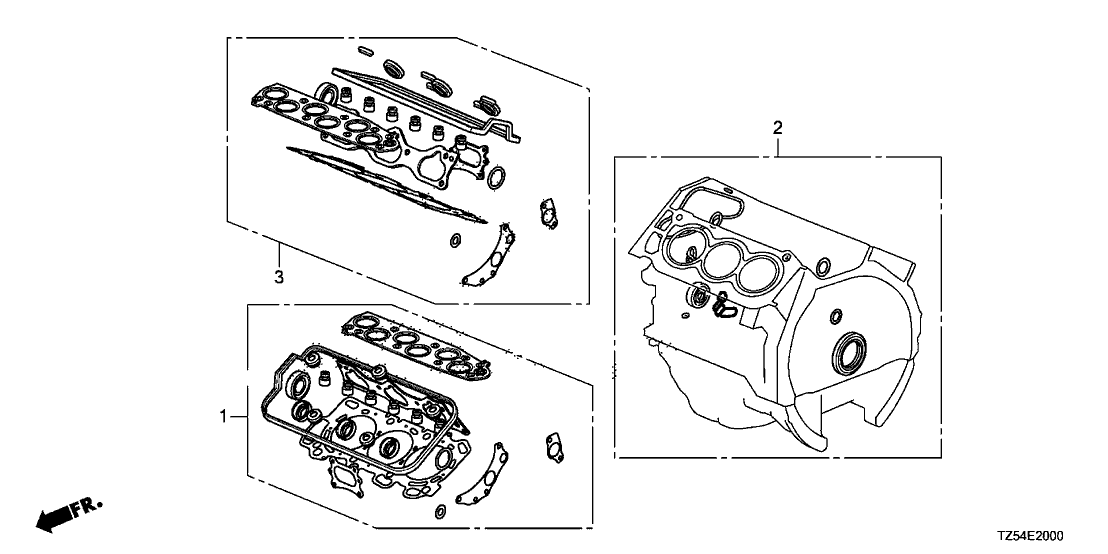 3
2
1
FR.
TZ54E2000