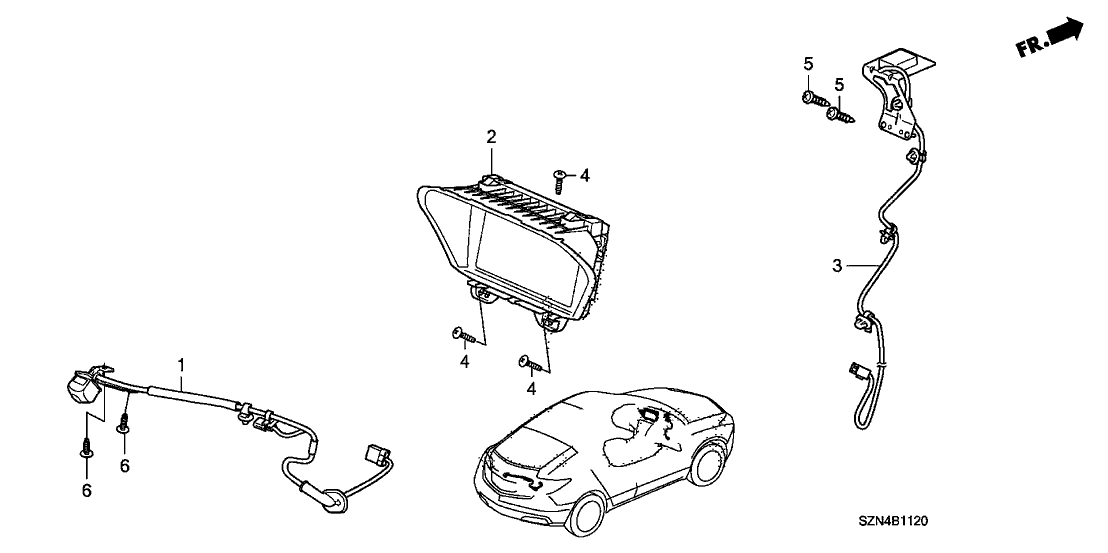 FR.
5
5
2
4
3
4
4
1
6
6
SZN4B1120