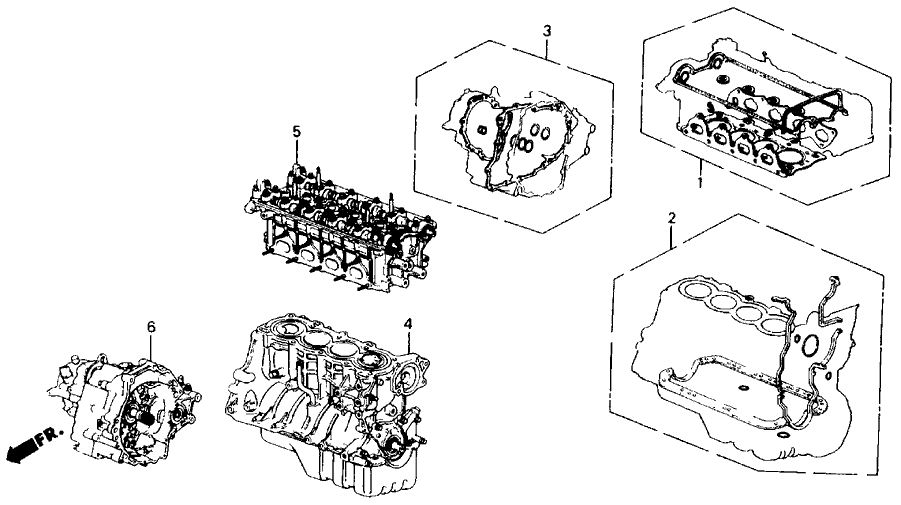 3
1
5
2
6
4
FR.