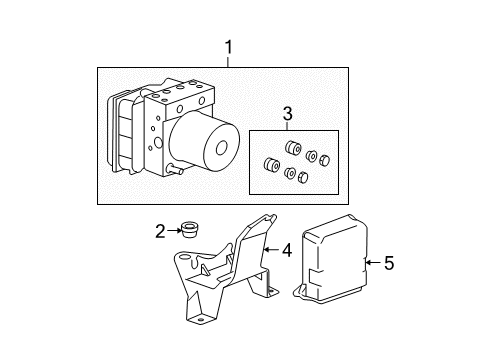 1
3
2
4
5