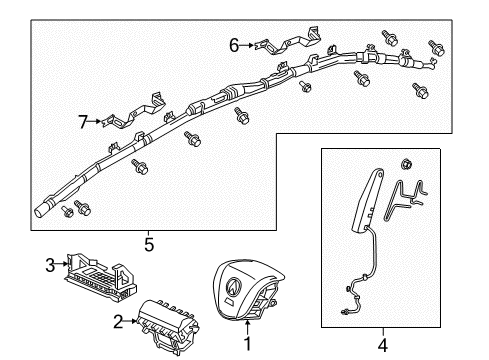 6
7
5
3
2
1
4