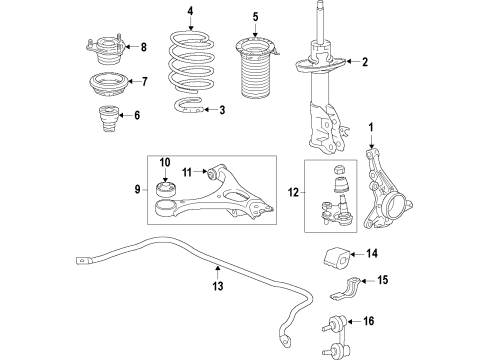 4
5
8
2
7
3
6
1
10
11
9
12
14
13
15
16