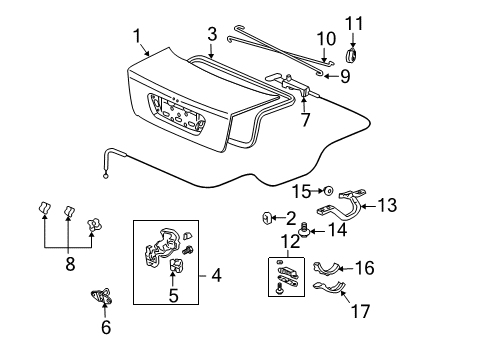 1
3
10
11
9
7
15
13
2
14
12
16
17
8
4
5
6