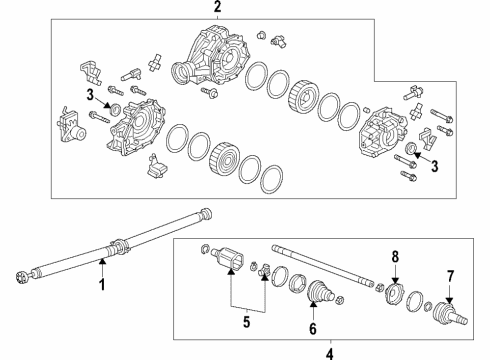 2
3
3
1
8
7
5
6
4