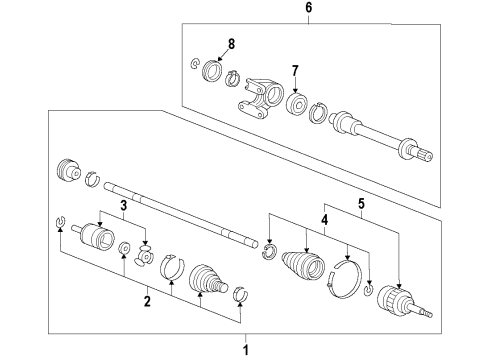 6
8
7
3
5
4
2
1