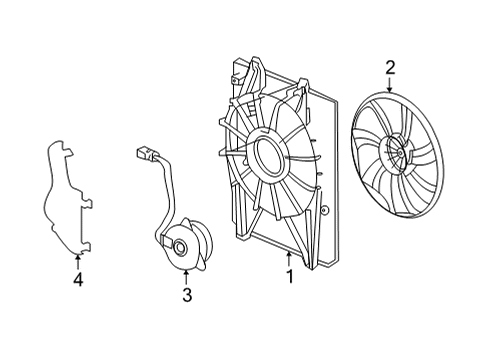 2
4
3
1