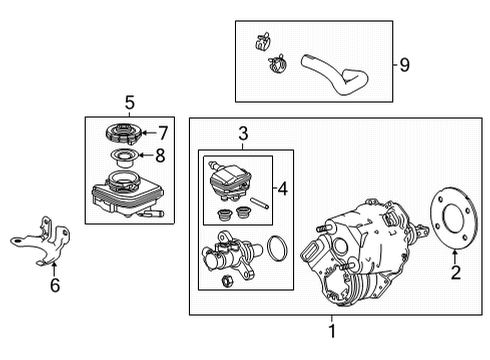 9
5
7
8
3
4
6
2
1