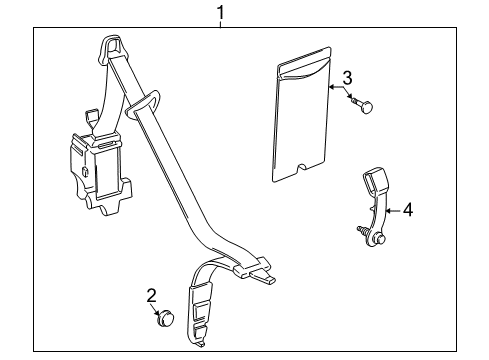 1
3
4
2