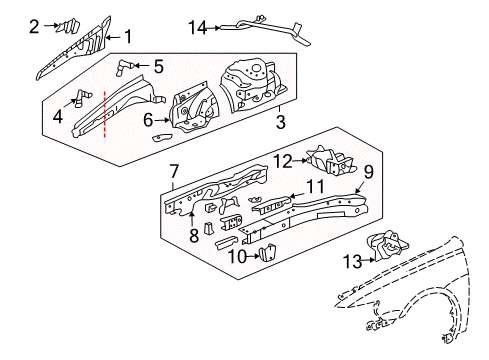 2
1
14
5
4
6
3
7
12
9
11
8
10
13