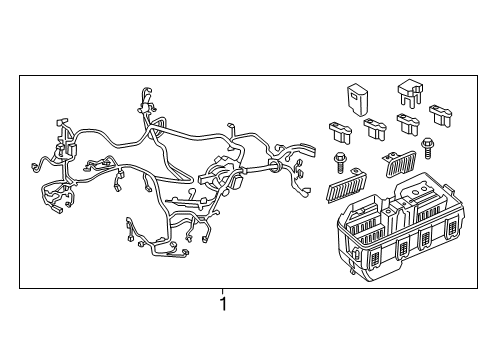 1