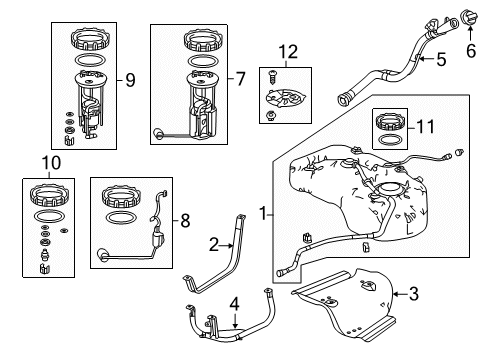 9
7
12
5
6
11
10
8
1
2
3
4